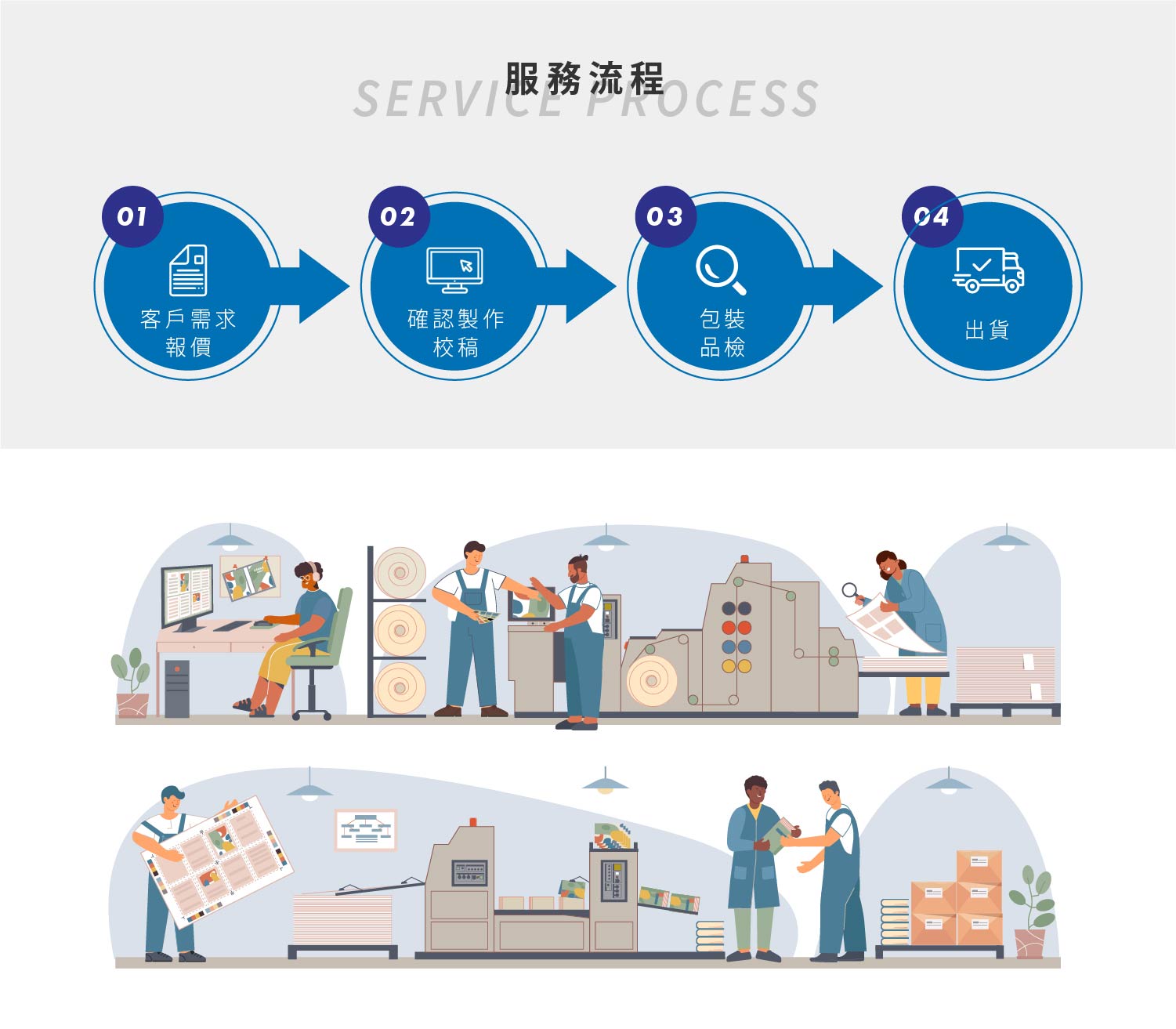 服務流程
SERVICE PROCESS

01
客戶需求
報價

02
確認製作
校稿

03
包裝
品檢

04
出貨